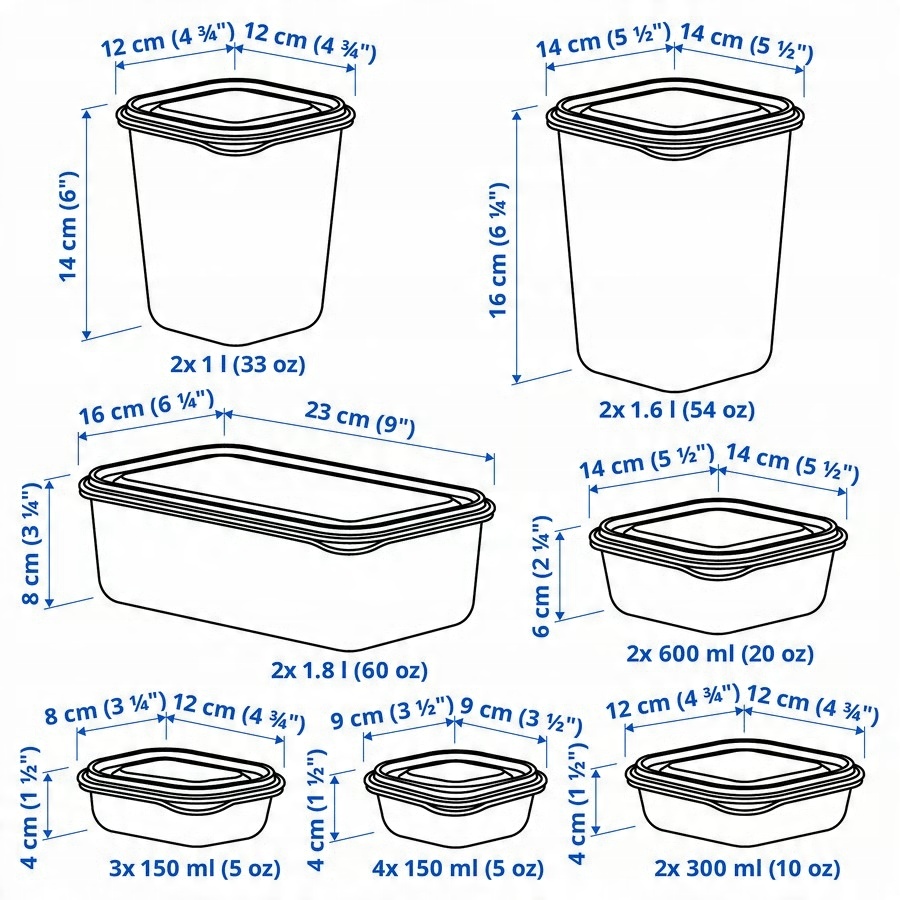 12 cm (4 ¾") 12 cm (4 ¾")
14 cm (6")
2x 1 l (33 oz)

14 cm (5 ½") 14 cm (5 ½")
16 cm (6 ¼")
2x 1.6 l (54 oz)

16 cm (6 ¼") 23 cm (9")
8 cm (3 ¼")
2x 1.8 l (60 oz)

14 cm (5 ½") 14 cm (5 ½")
6 cm (2 ¼")
2x 600 ml (20 oz)

8 cm (3 ¼") 12 cm (4 ¾")
4 cm (1 ½")
3x 150 ml (5 oz)

9 cm (3 ½") 9 cm (3 ½")
4 cm (1 ½")
4x 150 ml (5 oz)

12 cm (4 ¾") 12 cm (4 ¾")
4 cm (1 ½")
2x 300 ml (10 oz)