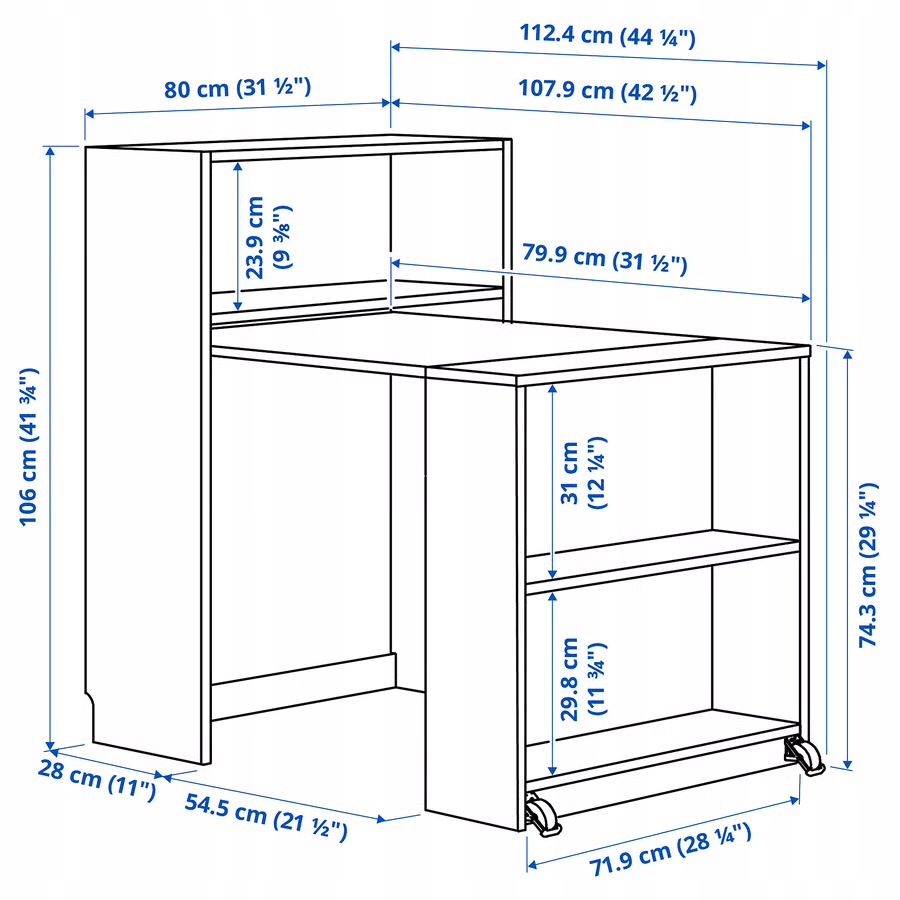 112.4 cm (44 ¼")

80 cm (31 ½")

107.9 cm (42 ½")

23.9 cm (9 ⅜")

79.9 cm (31 ½")

106 cm (41 ¾")

31 cm (12 ¼")

74.3 cm (29 ¼")

29.8 cm (11 ¾")

28 cm (11")

54.5 cm (21 ½")

71.9 cm (28 ¼")