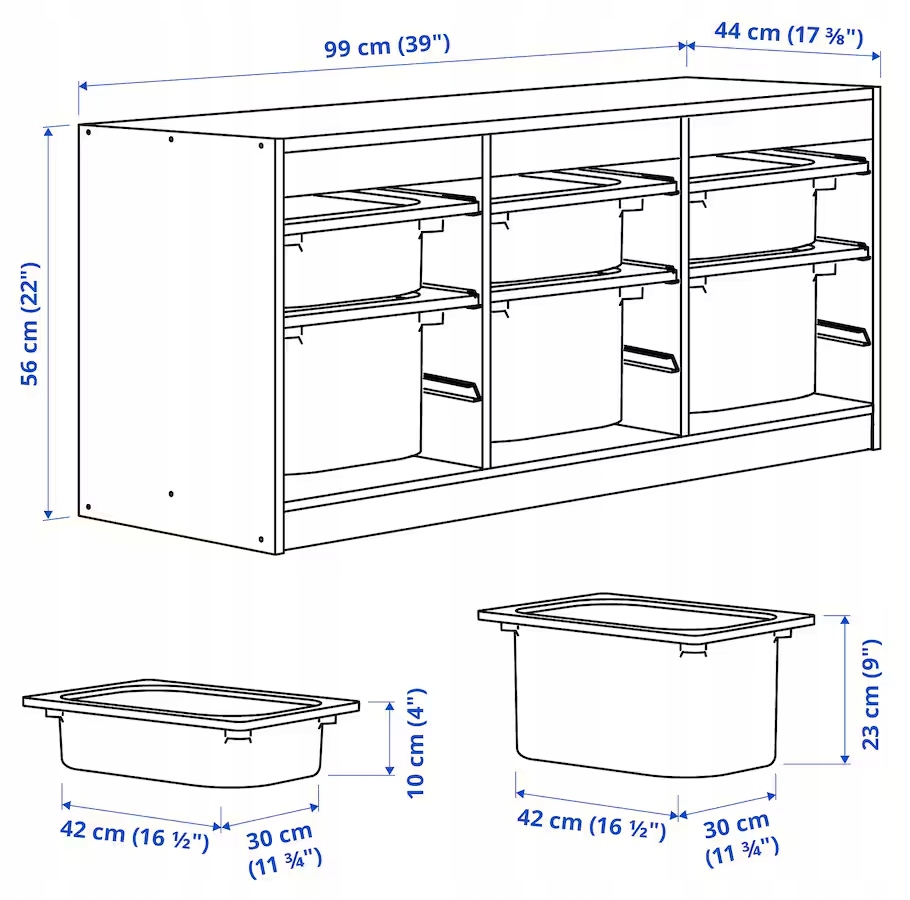 99 cm (39")

44 cm (17 ⅜")

56 cm (22")

10 cm (4")

42 cm (16 ½")

30 cm (11 ¾")

23 cm (9")

42 cm (16 ½")

30 cm (11 ¾")